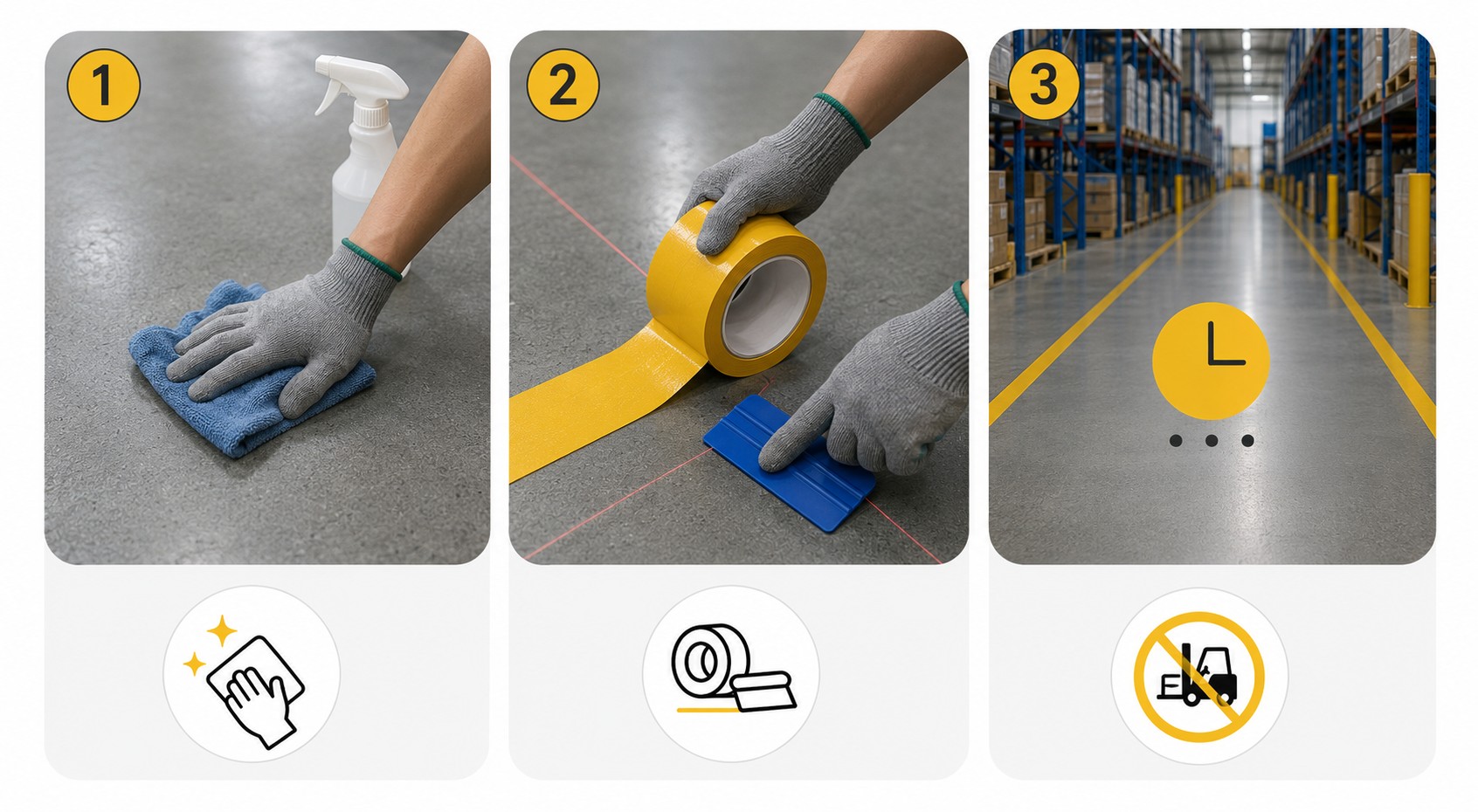 1

2

3